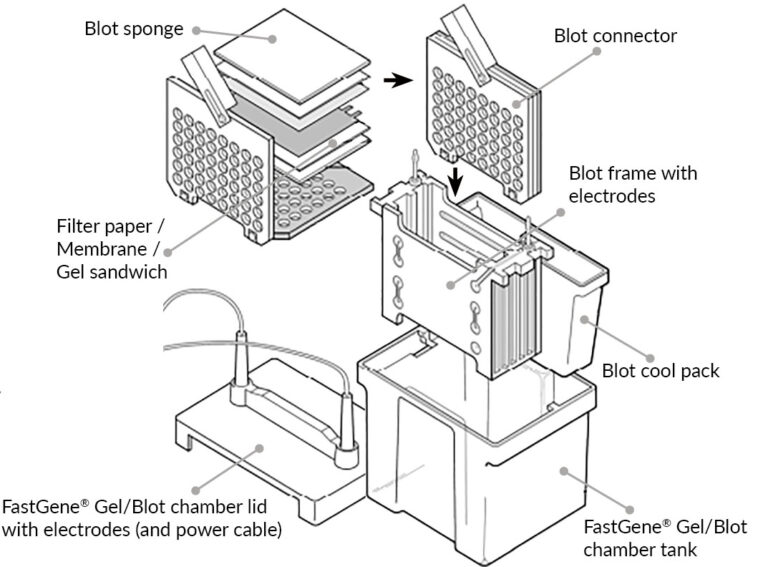 Blot sponge

Blot connector

Blot frame with electrodes

Filter paper / Membrane / Gel sandwich

Blot cool pack

FastGene® Gel/Blot chamber lid with electrodes (and power cable)

FastGene® Gel/Blot chamber tank